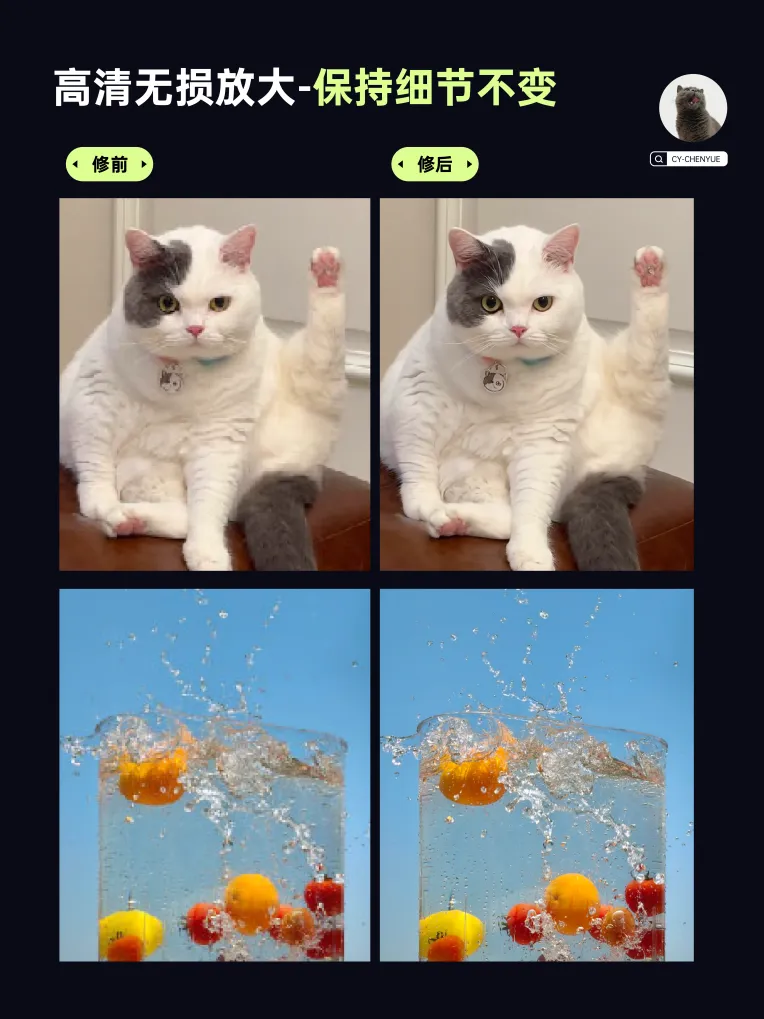 高清无损放大-保持细节不变

CY-CHENYUE

修前

修后